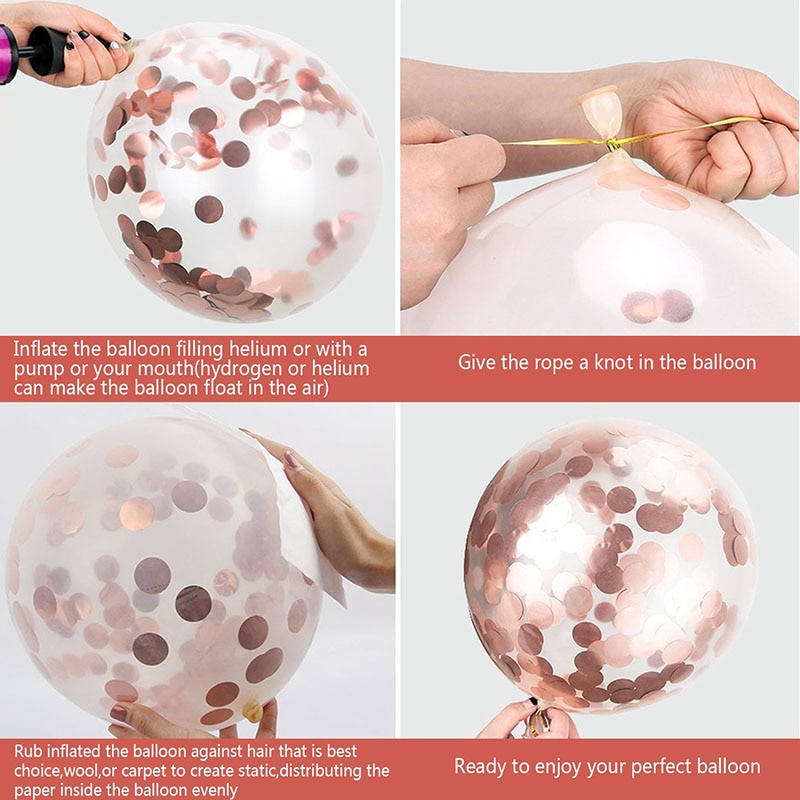 Inflate the balloon filling helium or with a pump or your mouth(hydrogen or helium can make the balloon float in the air)

Give the rope a knot in the balloon

Rub inflated the balloon against hair that is best choice,wool,or carpet to create static,distributing the paper inside the balloon evenly

Ready to enjoy your perfect balloon